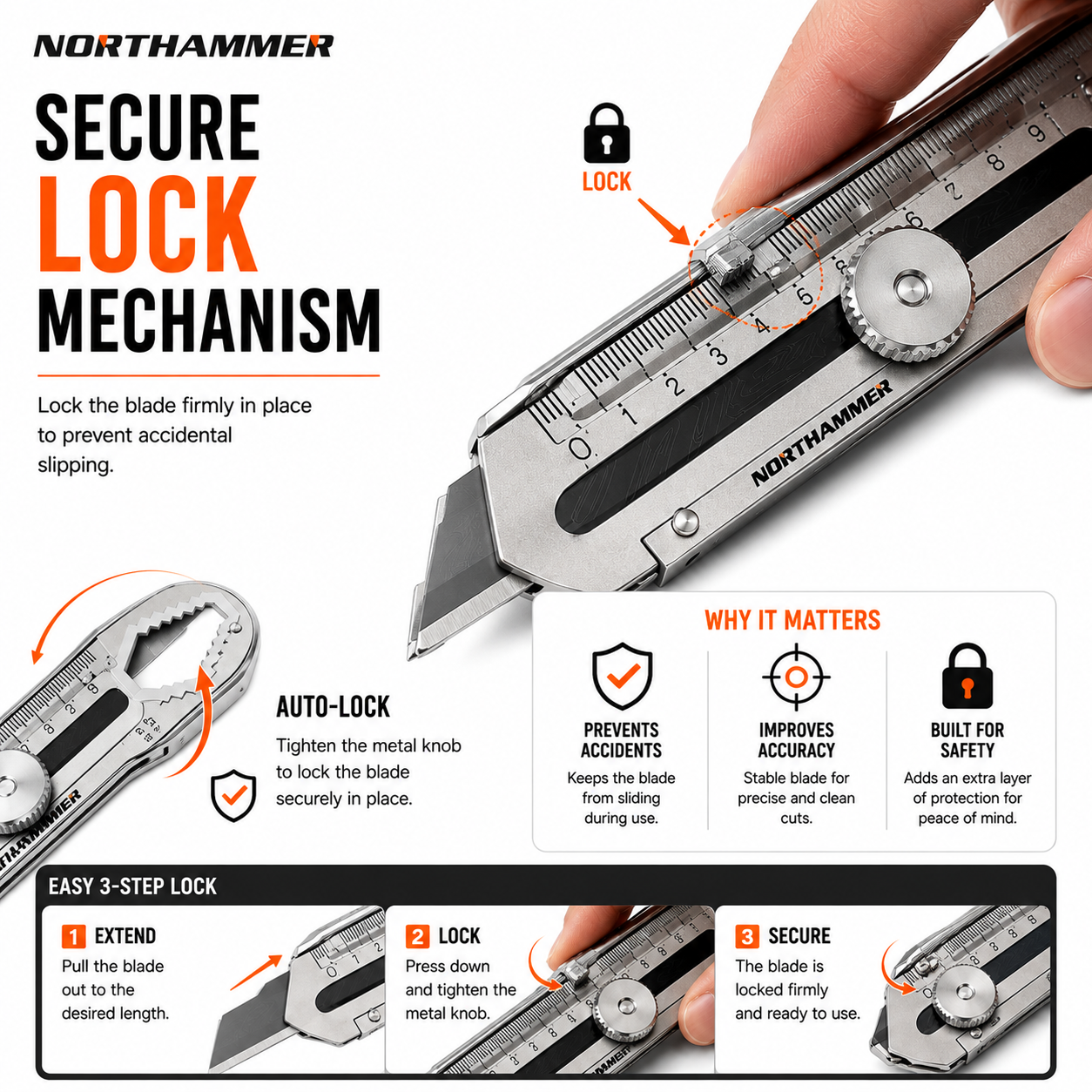 NORTHAMMER

SECURE LOCK MECHANISM

Lock the blade firmly in place to prevent accidental slipping.

LOCK

0 1 2 3 4 5 6 7 8 9

NORTHAMMER

AUTO-LOCK

Tighten the metal knob to lock the blade securely in place.

WHY IT MATTERS

PREVENTS ACCIDENTS
Keeps the blade from sliding during use.

IMPROVES ACCURACY
Stable blade for precise and clean cuts.

BUILT FOR SAFETY
Adds an extra layer of protection for peace of mind.

EASY 3-STEP LOCK

1 EXTEND
Pull the blade out to the desired length.

2 LOCK
Press down and tighten the metal knob.

3 SECURE
The blade is locked firmly and ready to use.