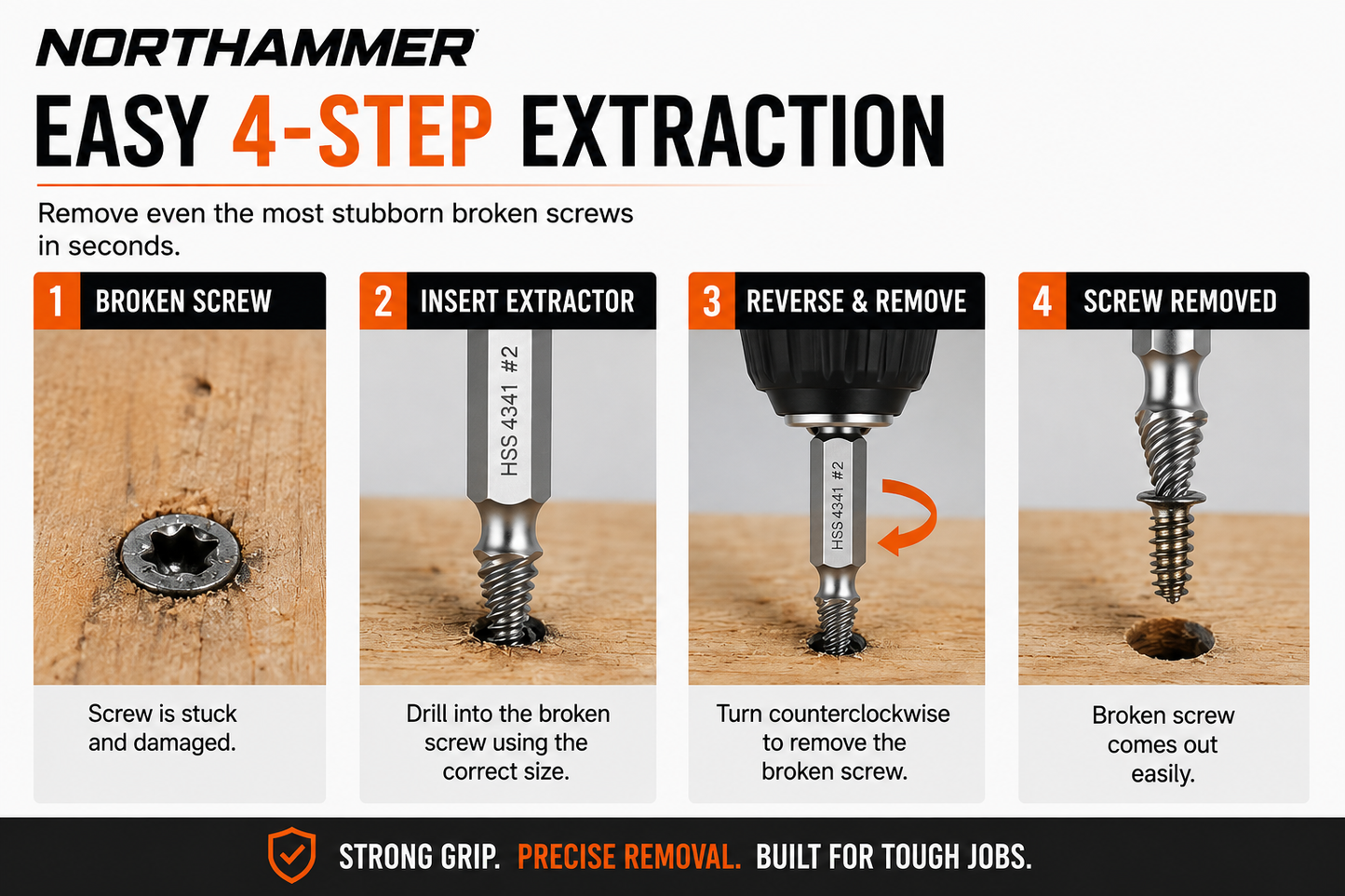 NORTHAMMER

EASY 4-STEP EXTRACTION

Remove even the most stubborn broken screws in seconds.

1 BROKEN SCREW

Screw is stuck and damaged.

2 INSERT EXTRACTOR

HSS 4341 #2

Drill into the broken screw using the correct size.

3 REVERSE & REMOVE

HSS 4341 #2

Turn counterclockwise to remove the broken screw.

4 SCREW REMOVED

Broken screw comes out easily.

STRONG GRIP. PRECISE REMOVAL. BUILT FOR TOUGH JOBS.